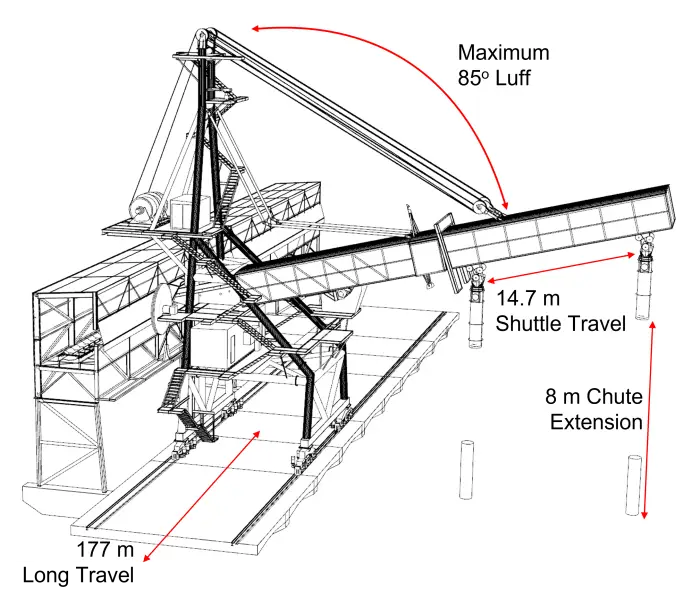 Maximum
$85^o$ Luff

14.7 m
Shuttle Travel

8 m Chute
Extension

177 m
Long Travel